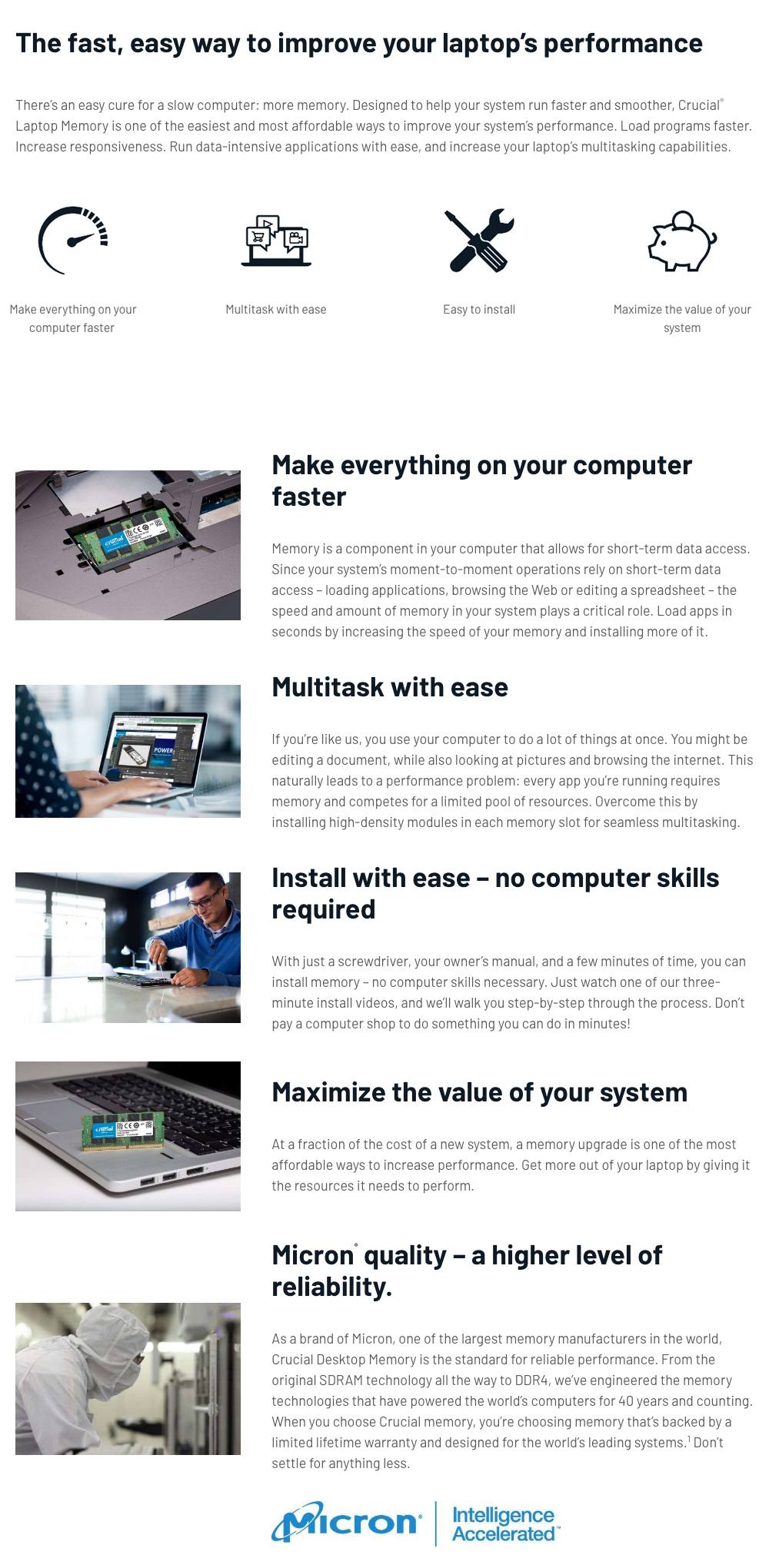 The fast, easy way to improve your laptop's performance

There's an easy cure for a slow computer: more memory. Designed to help your system run faster and smoother, Crucial® Laptop Memory is one of the easiest and most affordable ways to improve your system's performance. Load programs faster. Increase responsiveness. Run data-intensive applications with ease, and increase your laptop's multitasking capabilities.

Make everything on your computer faster

Multitask with ease

Easy to install

Maximize the value of your system

Make everything on your computer faster

Memory is a component in your computer that allows for short-term data access. Since your system's moment-to-moment operations rely on short-term data access – loading applications, browsing the Web or editing a spreadsheet – the speed and amount of memory in your system plays a critical role. Load apps in seconds by increasing the speed of your memory and installing more of it.

Multitask with ease

If you're like us, you use your computer to do a lot of things at once. You might be editing a document, while also looking at pictures and browsing the internet. This naturally leads to a performance problem: every app you're running requires memory and competes for a limited pool of resources. Overcome this by installing high-density modules in each memory slot for seamless multitasking.

Install with ease – no computer skills required

With just a screwdriver, your owner's manual, and a few minutes of time, you can install memory – no computer skills necessary. Just watch one of our three-minute install videos, and we'll walk you step-by-step through the process. Don't pay a computer shop to do something you can do in minutes!

Maximize the value of your system

At a fraction of the cost of a new system, a memory upgrade is one of the most affordable ways to increase performance. Get more out of your laptop by giving it the resources it needs to perform.

Micron® quality – a higher level of reliability.

As a brand of Micron, one of the largest memory manufacturers in the world, Crucial Desktop Memory is the standard for reliable performance. From the original SDRAM technology all the way to DDR4, we've engineered the memory technologies that have powered the world's computers for 40 years and counting. When you choose Crucial memory, you're choosing memory that's backed by a limited lifetime warranty and designed for the world's leading systems.$^1$ Don't settle for anything less.

Micron® Intelligence Accelerated™